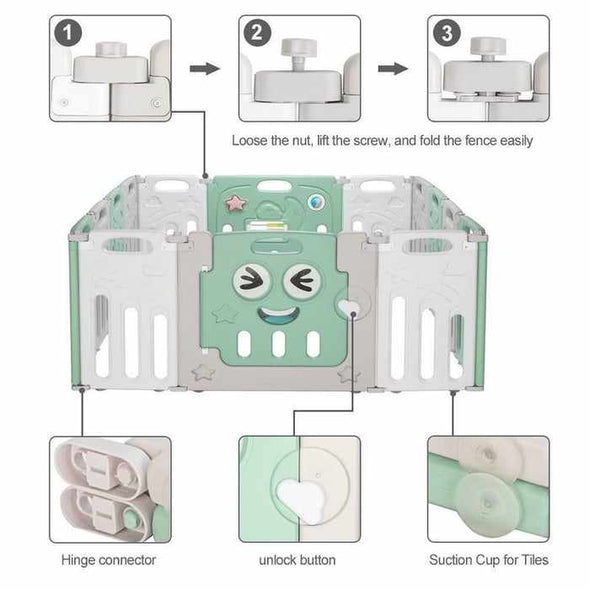 1

2

3

Loose the nut, lift the screw, and fold the fence easily

Hinge connector

unlock button

Suction Cup for Tiles