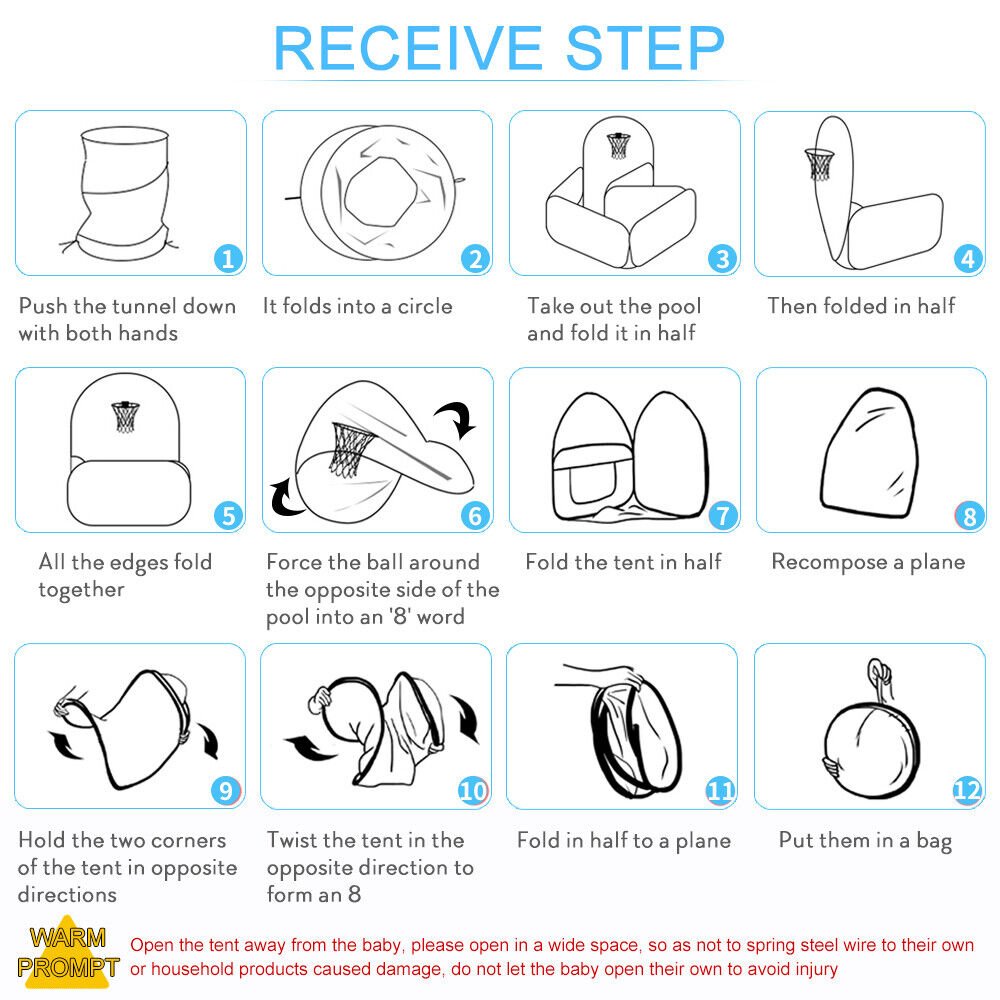 RECEIVE STEP

1
Push the tunnel down with both hands

2
It folds into a circle

3
Take out the pool and fold it in half

4
Then folded in half

5
All the edges fold together

6
Force the ball around the opposite side of the pool into an '8' word

7
Fold the tent in half

8
Recompose a plane

9
Hold the two corners of the tent in opposite directions

10
Twist the tent in the opposite direction to form an 8

11
Fold in half to a plane

12
Put them in a bag

WARM PROMPT
Open the tent away from the baby, please open in a wide space, so as not to spring steel wire to their own or household products caused damage, do not let the baby open their own to avoid injury