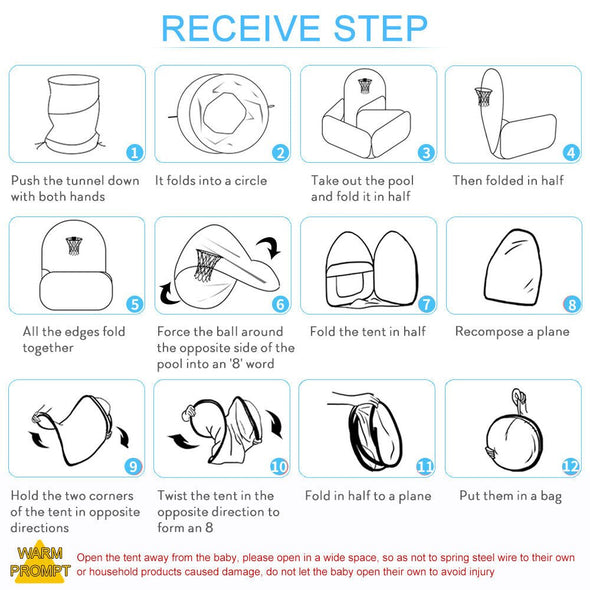 RECEIVE STEP

1
Push the tunnel down with both hands

2
It folds into a circle

3
Take out the pool and fold it in half

4
Then folded in half

5
All the edges fold together

6
Force the ball around the opposite side of the pool into an '8' word

7
Fold the tent in half

8
Recompose a plane

9
Hold the two corners of the tent in opposite directions

10
Twist the tent in the opposite direction to form an 8

11
Fold in half to a plane

12
Put them in a bag

WARM PROMPT
Open the tent away from the baby, please open in a wide space, so as not to spring steel wire to their own or household products caused damage, do not let the baby open their own to avoid injury