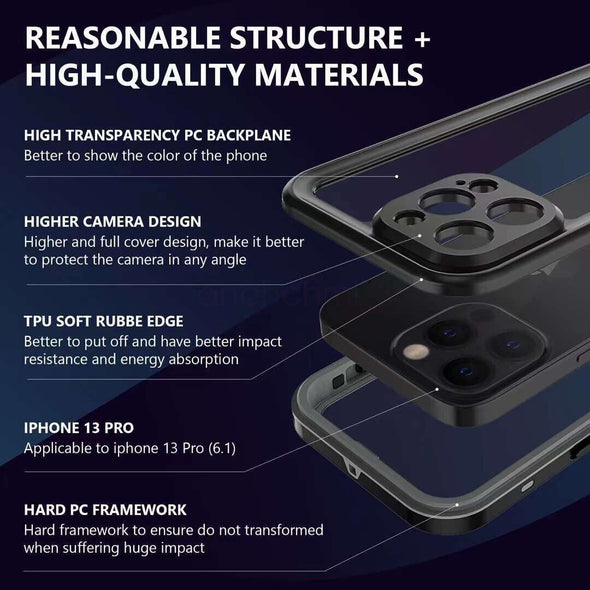 REASONABLE STRUCTURE + HIGH-QUALITY MATERIALS

HIGH TRANSPARENCY PC BACKPLANE
Better to show the color of the phone

HIGHER CAMERA DESIGN
Higher and full cover design, make it better to protect the camera in any angle

TPU SOFT RUBBE EDGE
Better to put off and have better impact resistance and energy absorption

IPHONE 13 PRO
Applicable to iphone 13 Pro (6.1)

HARD PC FRAMEWORK
Hard framework to ensure do not transformed when suffering huge impact