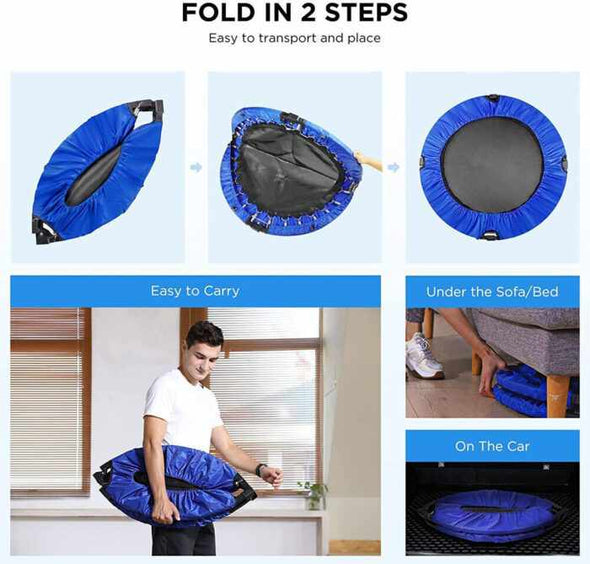 FOLD IN 2 STEPS
Easy to transport and place

Easy to Carry

Under the Sofa/Bed

On The Car