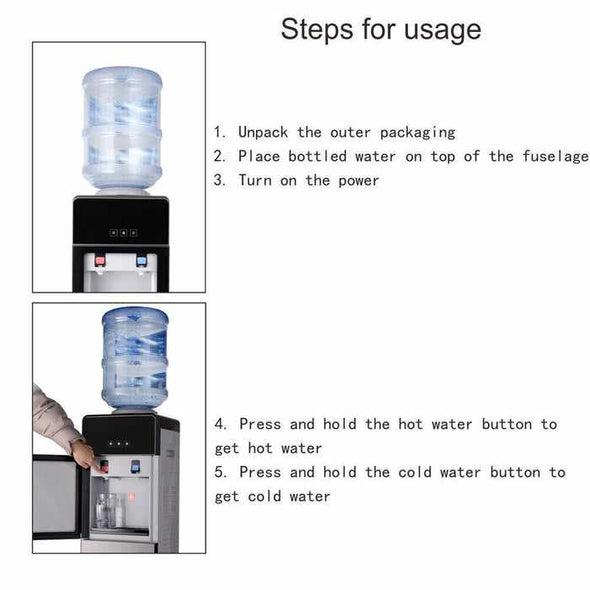 Steps for usage

1. Unpack the outer packaging
2. Place bottled water on top of the fuselage
3. Turn on the power

4. Press and hold the hot water button to get hot water
5. Press and hold the cold water button to get cold water