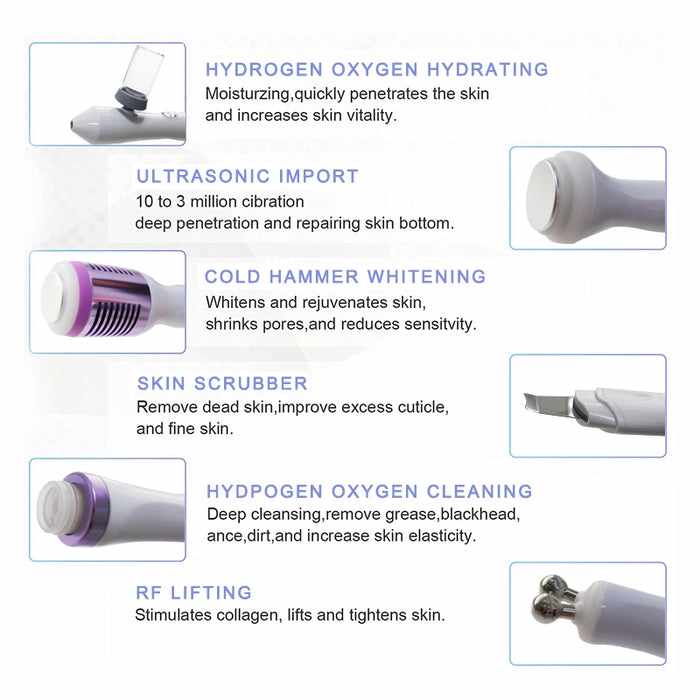 HYDROGEN OXYGEN HYDRATING
Moisturzing,quickly penetrates the skin and increases skin vitality.

ULTRASONIC IMPORT
10 to 3 million cibration
deep penetration and repairing skin bottom.

COLD HAMMER WHITENING
Whitens and rejuvenates skin, shrinks pores,and reduces sensitvity.

SKIN SCRUBBER
Remove dead skin,improve excess cuticle, and fine skin.

HYDPOGEN OXYGEN CLEANING
Deep cleansing,remove grease,blackhead, ance,dirt,and increase skin elasticity.

RF LIFTING
Stimulates collagen, lifts and tightens skin.