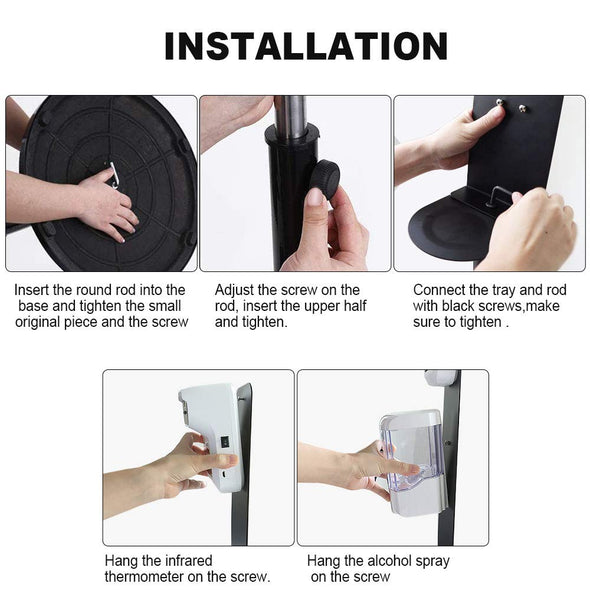 INSTALLATION

Insert the round rod into the base and tighten the small original piece and the screw

Adjust the screw on the rod, insert the upper half and tighten.

Connect the tray and rod with black screws,make sure to tighten .

Hang the infrared thermometer on the screw.

Hang the alcohol spray on the screw