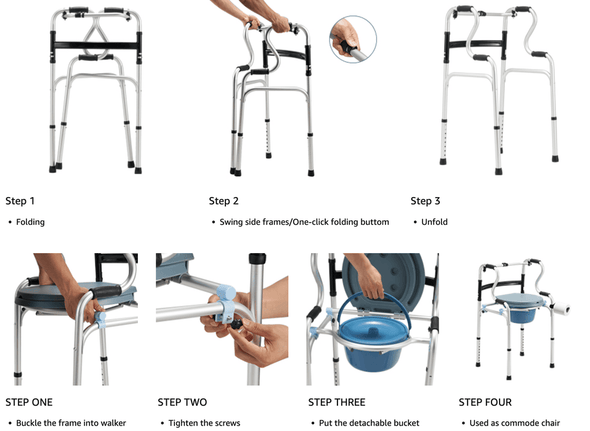 Step 1

• Folding

Step 2

• Swing side frames/One-click folding buttom

Step 3

• Unfold

STEP ONE

• Buckle the frame into walker

STEP TWO

• Tighten the screws

STEP THREE

• Put the detachable bucket

STEP FOUR

• Used as commode chair