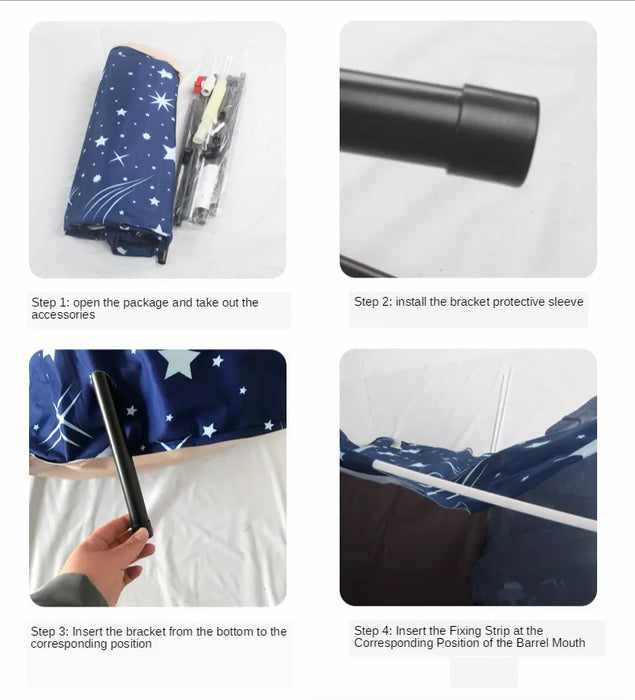 Step 1: open the package and take out the accessories

Step 2: install the bracket protective sleeve

Step 3: Insert the bracket from the bottom to the corresponding position

Step 4: Insert the Fixing Strip at the Corresponding Position of the Barrel Mouth