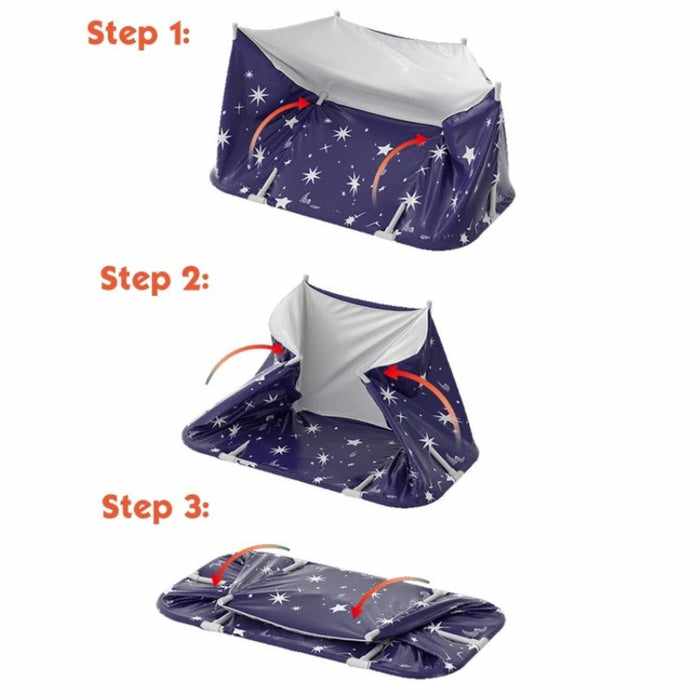 Step 1:

Step 2:

Step 3: