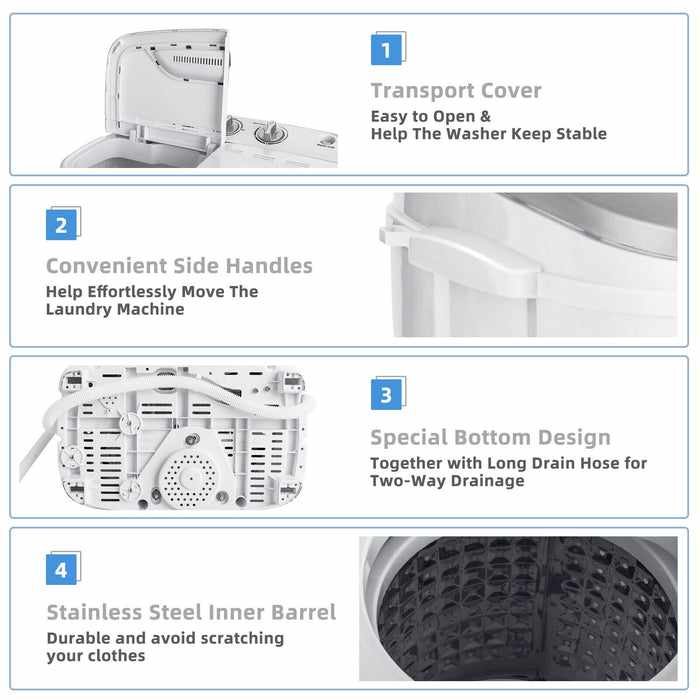 1

Transport Cover

Easy to Open & Help The Washer Keep Stable

2

Convenient Side Handles

Help Effortlessly Move The Laundry Machine

3

Special Bottom Design

Together with Long Drain Hose for Two-Way Drainage

4

Stainless Steel Inner Barrel

Durable and avoid scratching your clothes