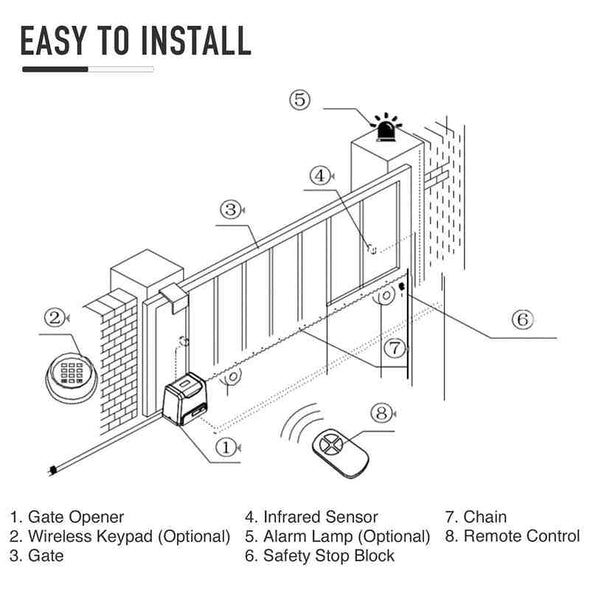 EASY TO INSTALL

5

4

3

2

6

7

8

1

1. Gate Opener
2. Wireless Keypad (Optional)
3. Gate

4. Infrared Sensor
5. Alarm Lamp (Optional)
6. Safety Stop Block

7. Chain
8. Remote Control