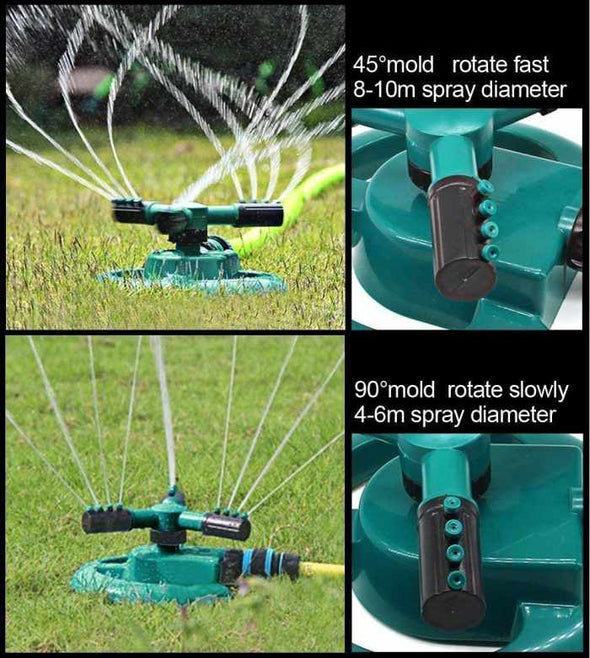 45°mold rotate fast
8-10m spray diameter

90°mold rotate slowly
4-6m spray diameter