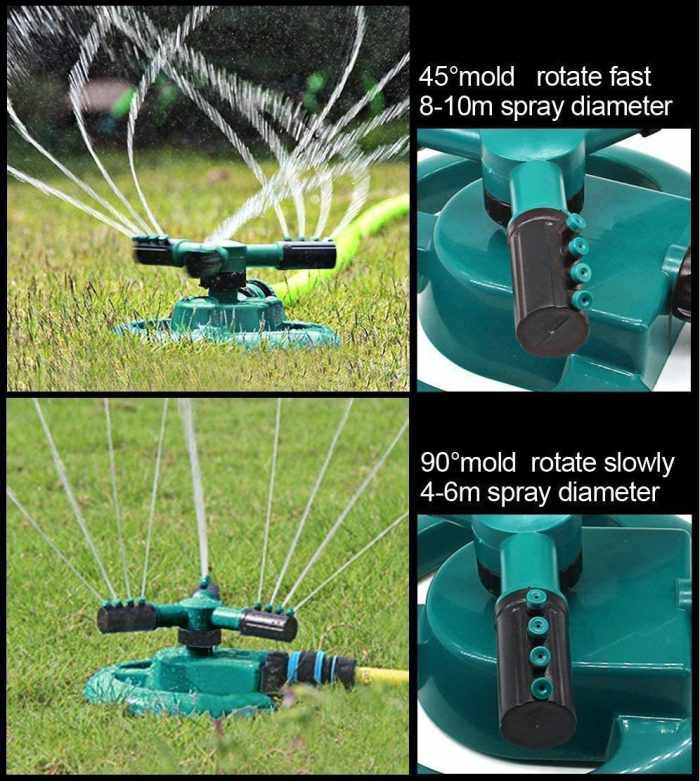 45°mold rotate fast
8-10m spray diameter

90°mold rotate slowly
4-6m spray diameter