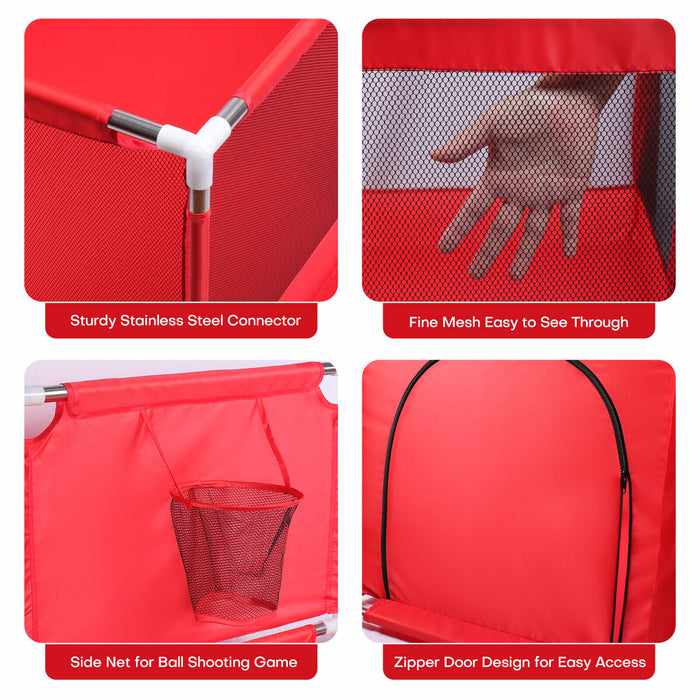 Sturdy Stainless Steel Connector

Fine Mesh Easy to See Through

Side Net for Ball Shooting Game

Zipper Door Design for Easy Access