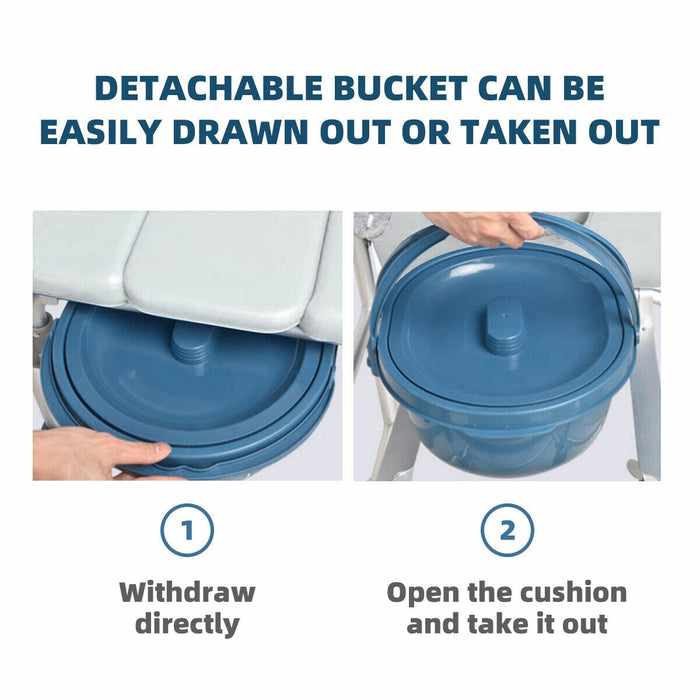 DETACHABLE BUCKET CAN BE EASILY DRAWN OUT OR TAKEN OUT

1

Withdraw directly

2

Open the cushion and take it out