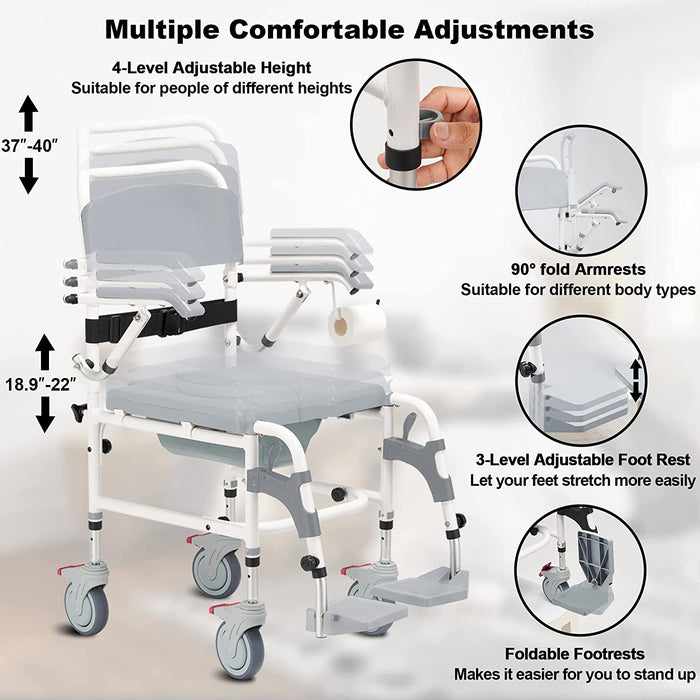 Multiple Comfortable Adjustments

4-Level Adjustable Height
Suitable for people of different heights

37″-40″

18.9″-22″

90° fold Armrests
Suitable for different body types

3-Level Adjustable Foot Rest
Let your feet stretch more easily

Foldable Footrests
Makes it easier for you to stand up