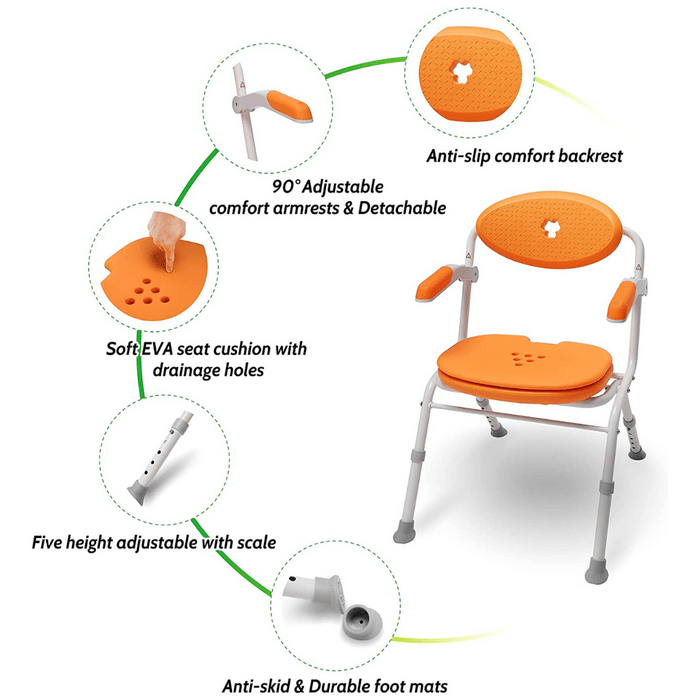 Anti-slip comfort backrest

90° Adjustable comfort armrests & Detachable

Soft EVA seat cushion with drainage holes

Five height adjustable with scale

Anti-skid & Durable foot mats