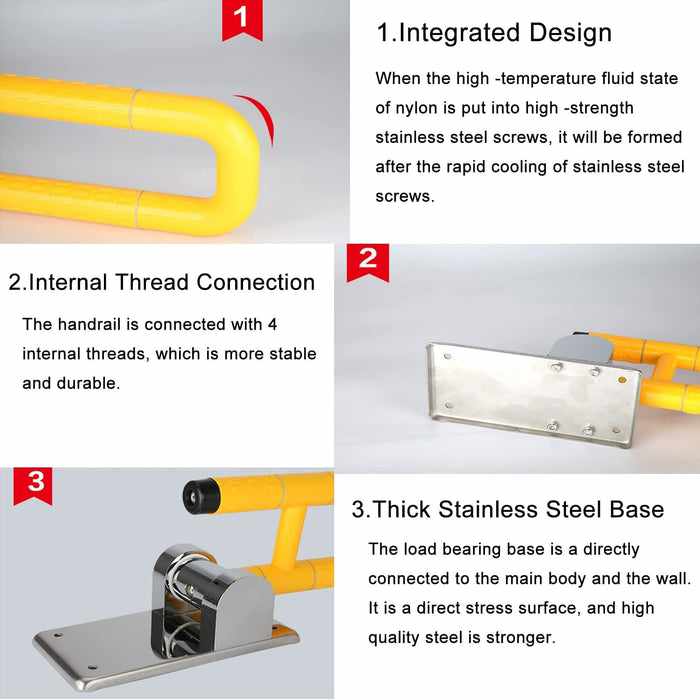 1

1.Integrated Design

When the high -temperature fluid state of nylon is put into high -strength stainless steel screws, it will be formed after the rapid cooling of stainless steel screws.

2.Internal Thread Connection

The handrail is connected with 4 internal threads, which is more stable and durable.

2

3

3.Thick Stainless Steel Base

The load bearing base is a directly connected to the main body and the wall. It is a direct stress surface, and high quality steel is stronger.