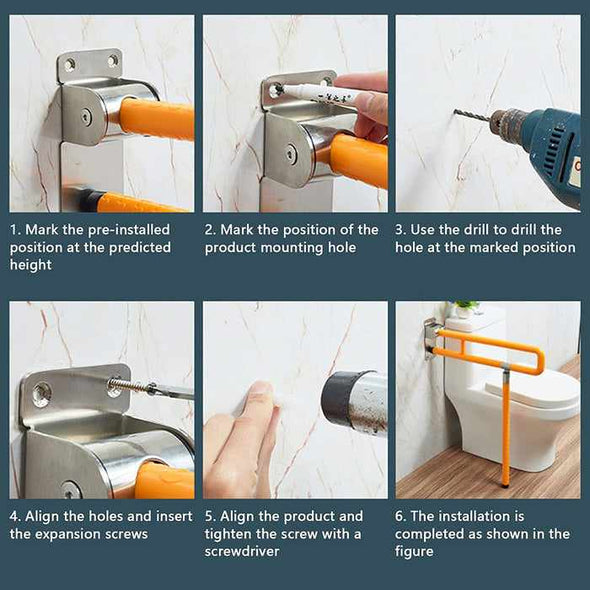 1. Mark the pre-installed position at the predicted height

2. Mark the position of the product mounting hole

3. Use the drill to drill the hole at the marked position

4. Align the holes and insert the expansion screws

5. Align the product and tighten the screw with a screwdriver

6. The installation is completed as shown in the figure