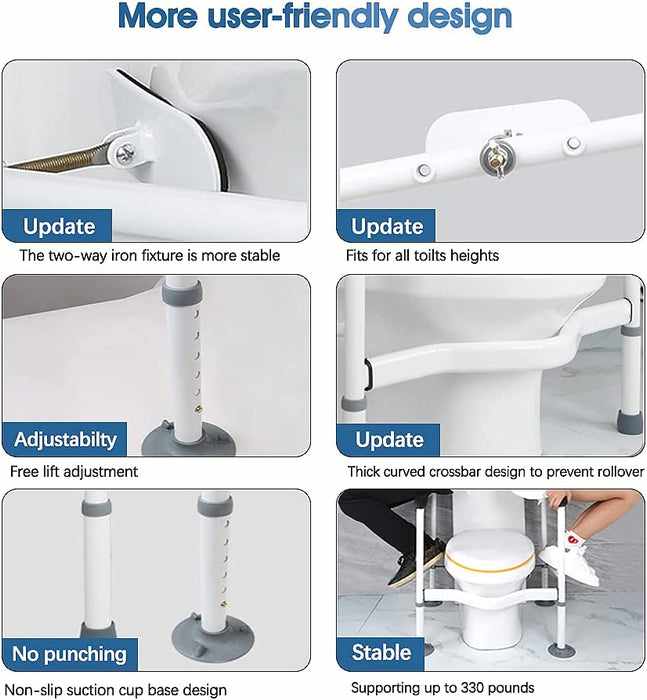 More user-friendly design

Update

The two-way iron fixture is more stable

Update

Fits for all toilts heights

Adjustabilty

Free lift adjustment

Update

Thick curved crossbar design to prevent rollover

No punching

Non-slip suction cup base design

Stable

Supporting up to 330 pounds