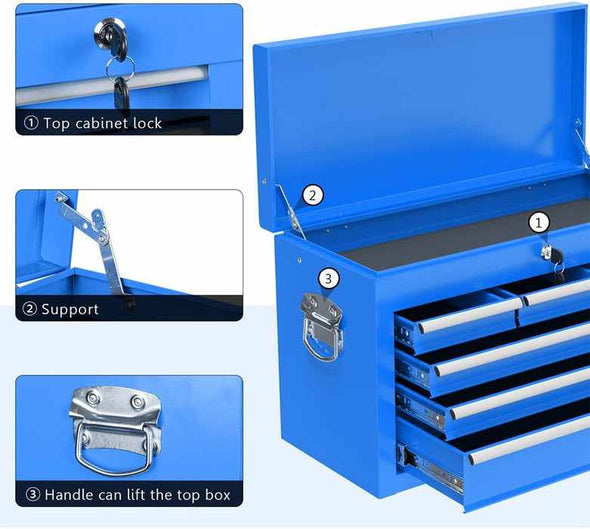 ① Top cabinet lock

② Support

③ Handle can lift the top box

②

①

③