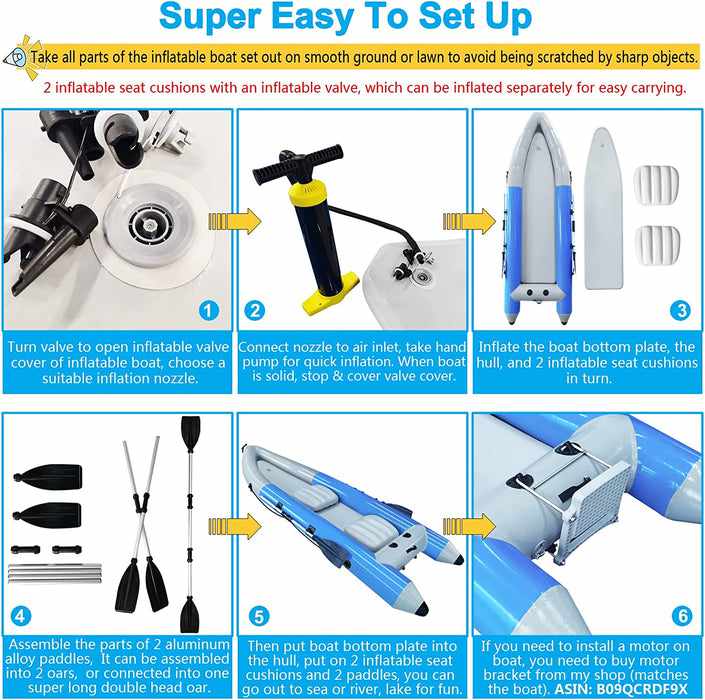 Super Easy To Set Up

Take all parts of the inflatable boat set out on smooth ground or lawn to avoid being scratched by sharp objects.

2 inflatable seat cushions with an inflatable valve, which can be inflated separately for easy carrying.

1

Turn valve to open inflatable valve cover of inflatable boat, choose a suitable inflation nozzle.

2

Connect nozzle to air inlet, take hand pump for quick inflation. When boat is solid, stop & cover valve cover.

3

Inflate the boat bottom plate, the hull, and 2 inflatable seat cushions in turn.

4

Assemble the parts of 2 aluminum alloy paddles, It can be assembled into 2 oars, or connected into one super long double head oar.

5

Then put boat bottom plate into the hull, put on 2 inflatable seat cushions and 2 paddles, you can go out to sea or river, lake for fun.

6

If you need to install a motor on boat, you need to buy motor bracket from my shop (matches the boat). ASIN: B09QCRDF9X