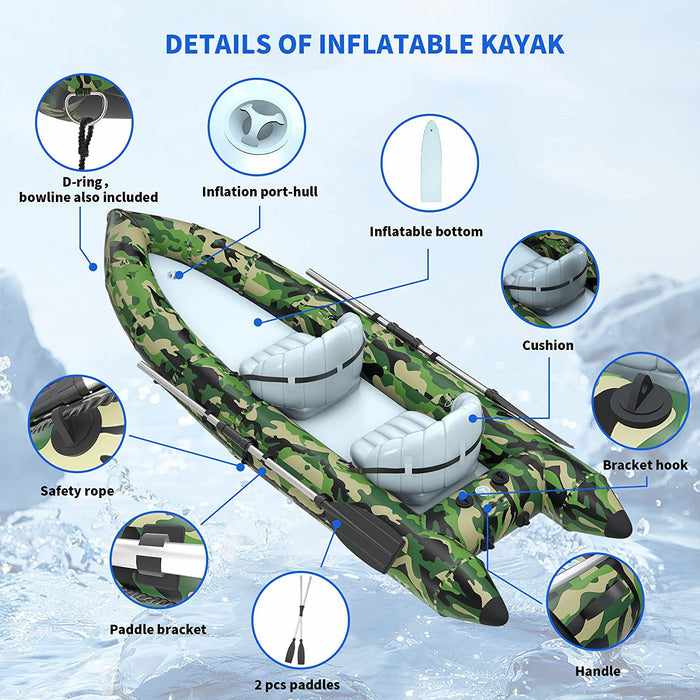 DETAILS OF INFLATABLE KAYAK

D-ring , bowline also included

Inflation port-hull

Inflatable bottom

Cushion

Bracket hook

Safety rope

Paddle bracket

2 pcs paddles

Handle