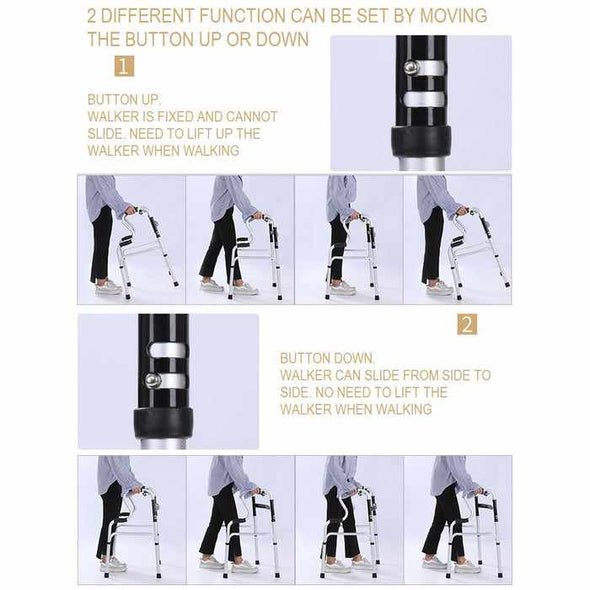 2 DIFFERENT FUNCTION CAN BE SET BY MOVING THE BUTTON UP OR DOWN

1

BUTTON UP.
WALKER IS FIXED AND CANNOT SLIDE. NEED TO LIFT UP THE WALKER WHEN WALKING

2

BUTTON DOWN.
WALKER CAN SLIDE FROM SIDE TO SIDE. NO NEED TO LIFT THE WALKER WHEN WALKING