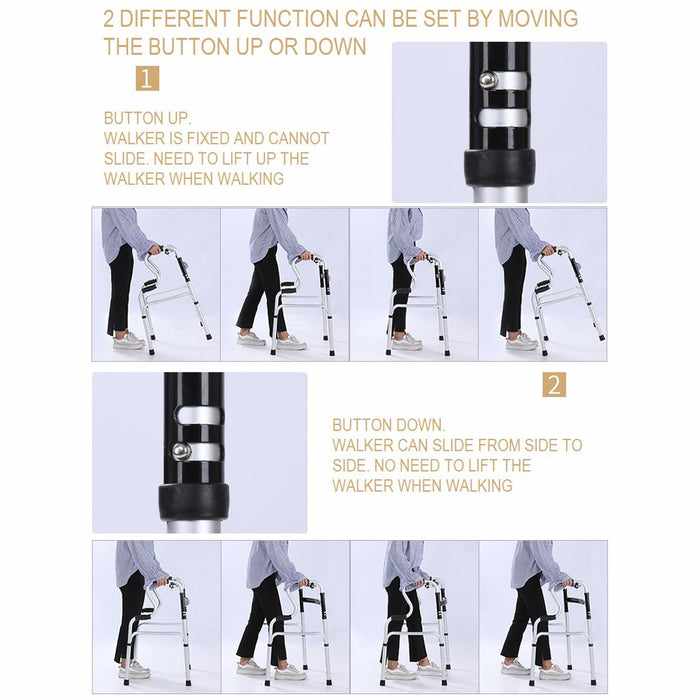 2 DIFFERENT FUNCTION CAN BE SET BY MOVING THE BUTTON UP OR DOWN

1

BUTTON UP.
WALKER IS FIXED AND CANNOT SLIDE. NEED TO LIFT UP THE WALKER WHEN WALKING

2

BUTTON DOWN.
WALKER CAN SLIDE FROM SIDE TO SIDE. NO NEED TO LIFT THE WALKER WHEN WALKING