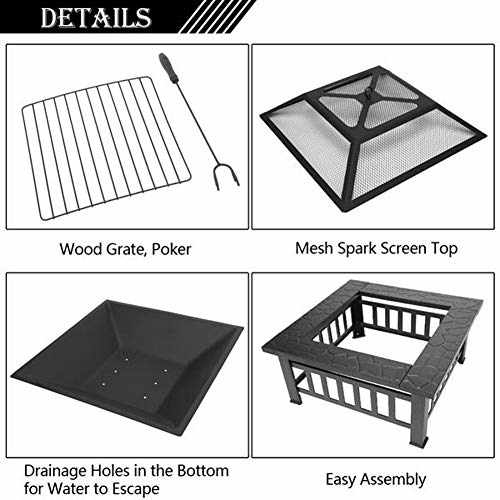 DETAILS

Wood Grate, Poker

Mesh Spark Screen Top

Drainage Holes in the Bottom for Water to Escape

Easy Assembly