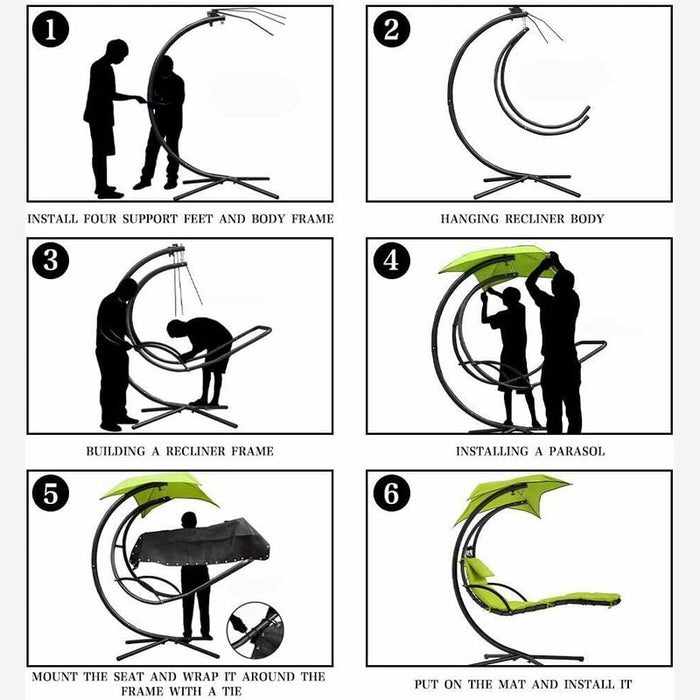 1

INSTALL FOUR SUPPORT FEET AND BODY FRAME

2

HANGING RECLINER BODY

3

BUILDING A RECLINER FRAME

4

INSTALLING A PARASOL

5

MOUNT THE SEAT AND WRAP IT AROUND THE FRAME WITH A TIE

6

PUT ON THE MAT AND INSTALL IT