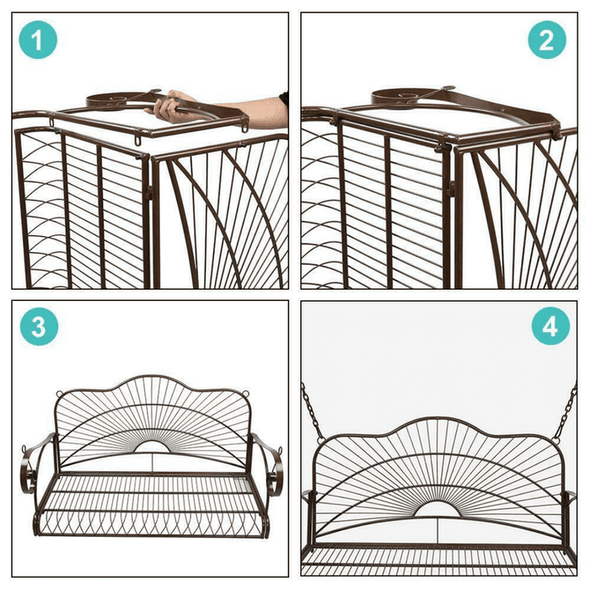 1

2

3

4