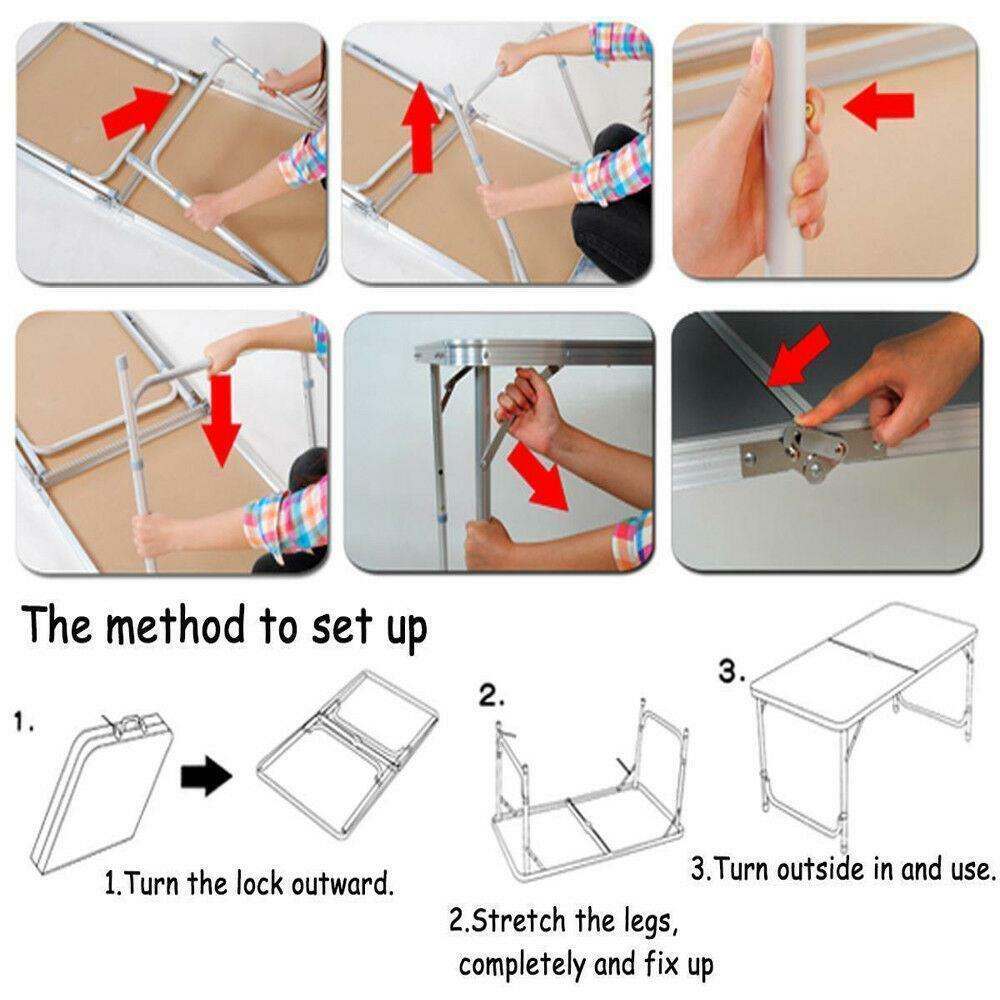 The method to set up

1.

1.Turn the lock outward.

2.

2.Stretch the legs, completely and fix up

3.

3.Turn outside in and use.