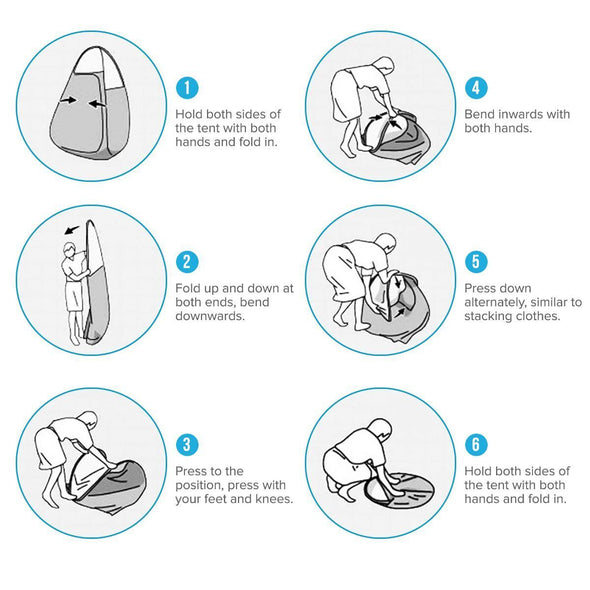 1
Hold both sides of the tent with both hands and fold in.

2
Fold up and down at both ends, bend downwards.

3
Press to the position, press with your feet and knees.

4
Bend inwards with both hands.

5
Press down alternately, similar to stacking clothes.

6
Hold both sides of the tent with both hands and fold in.