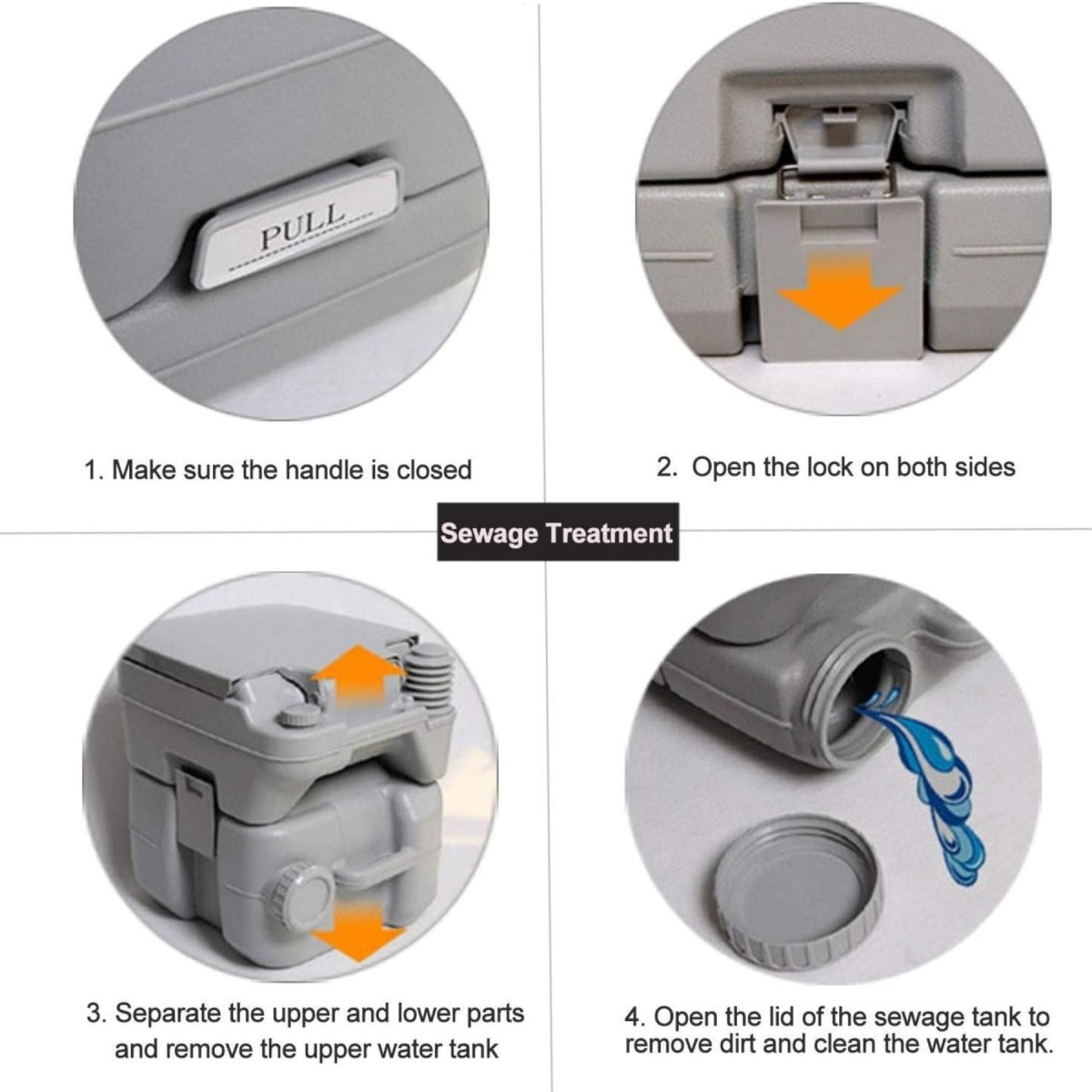 PULL

1. Make sure the handle is closed

2. Open the lock on both sides

Sewage Treatment

3. Separate the upper and lower parts and remove the upper water tank

4. Open the lid of the sewage tank to remove dirt and clean the water tank.