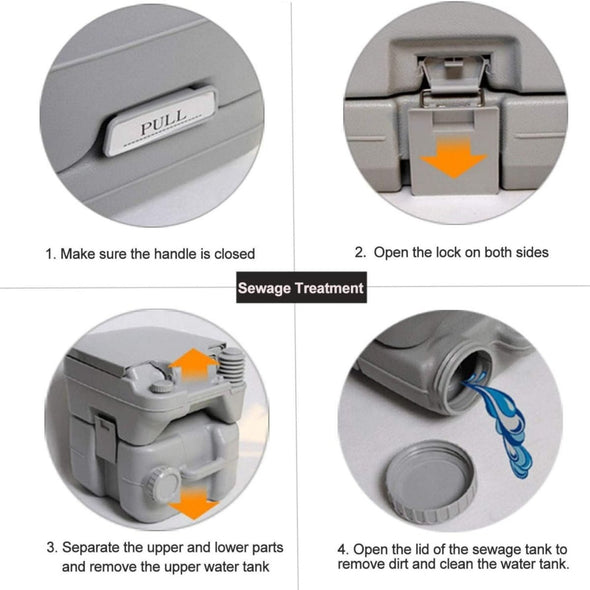 PULL

1. Make sure the handle is closed

2. Open the lock on both sides

Sewage Treatment

3. Separate the upper and lower parts and remove the upper water tank

4. Open the lid of the sewage tank to remove dirt and clean the water tank.