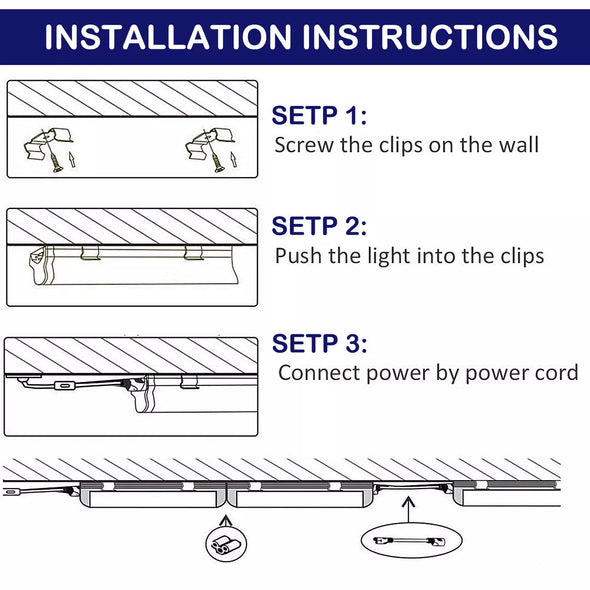 INSTALLATION INSTRUCTIONS

SETP 1:
Screw the clips on the wall

SETP 2:
Push the light into the clips

SETP 3:
Connect power by power cord