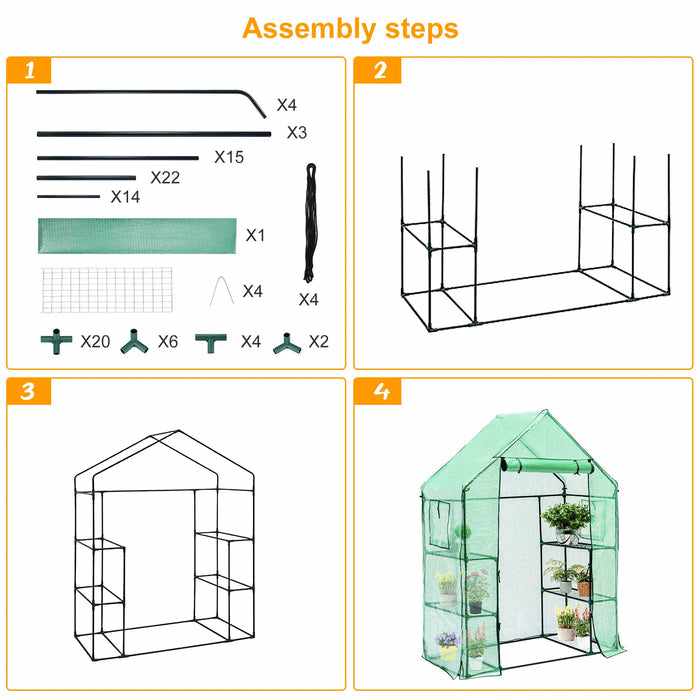 Assembly steps

1

X4
X3
X15
X22
X14
X1
X4
X4
X20 X6 X4 X2

2

3

4