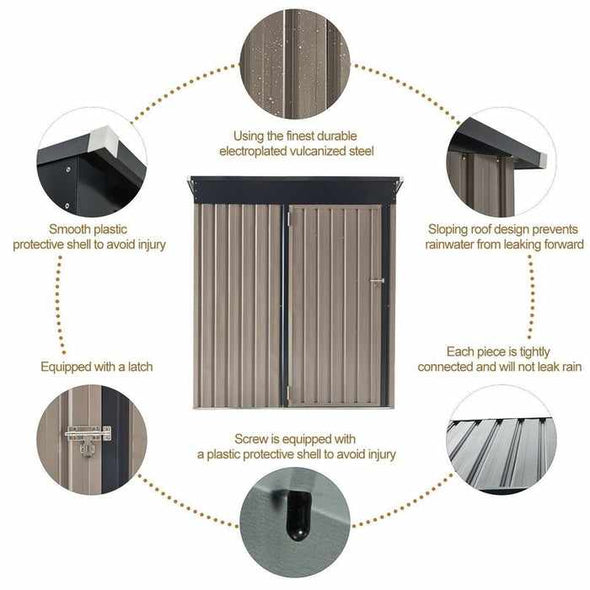 Using the finest durable electroplated vulcanized steel

Smooth plastic protective shell to avoid injury

Sloping roof design prevents rainwater from leaking forward

Equipped with a latch

Each piece is tightly connected and will not leak rain

Screw is equipped with a plastic protective shell to avoid injury