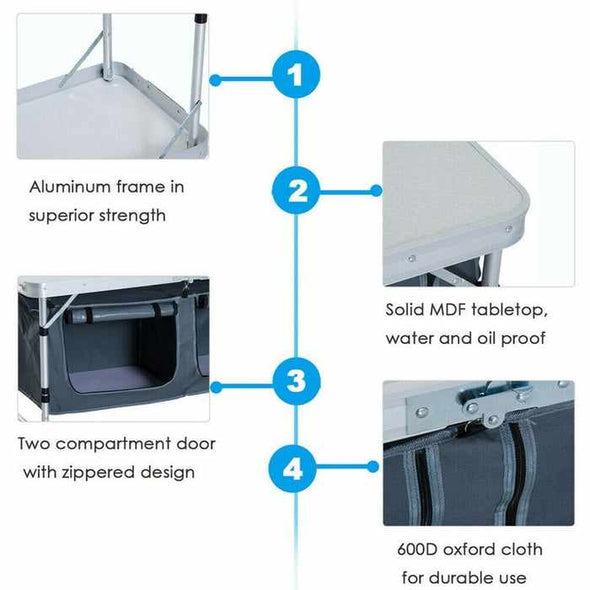 1

Aluminum frame in superior strength

2

Solid MDF tabletop, water and oil proof

3

Two compartment door with zippered design

4

600D oxford cloth for durable use