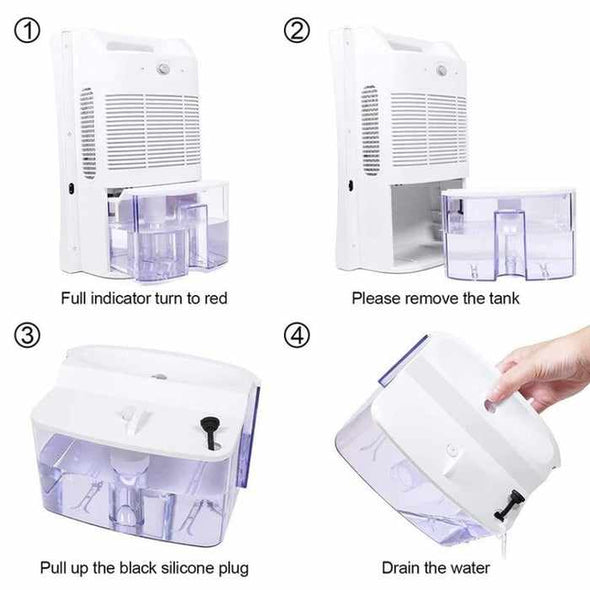 ①

Full indicator turn to red

②

Please remove the tank

③

Pull up the black silicone plug

④

Drain the water