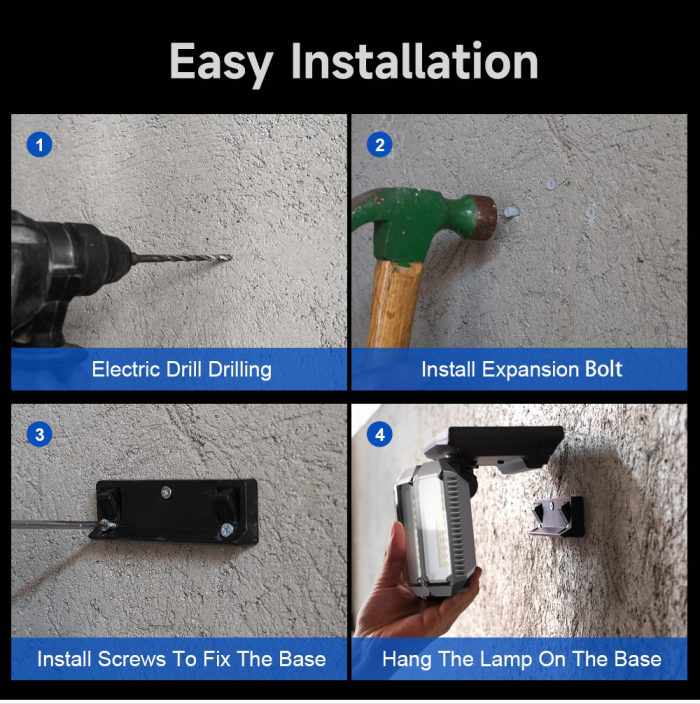 Easy Installation

1

Electric Drill Drilling

2

Install Expansion Bolt

3

Install Screws To Fix The Base

4

Hang The Lamp On The Base