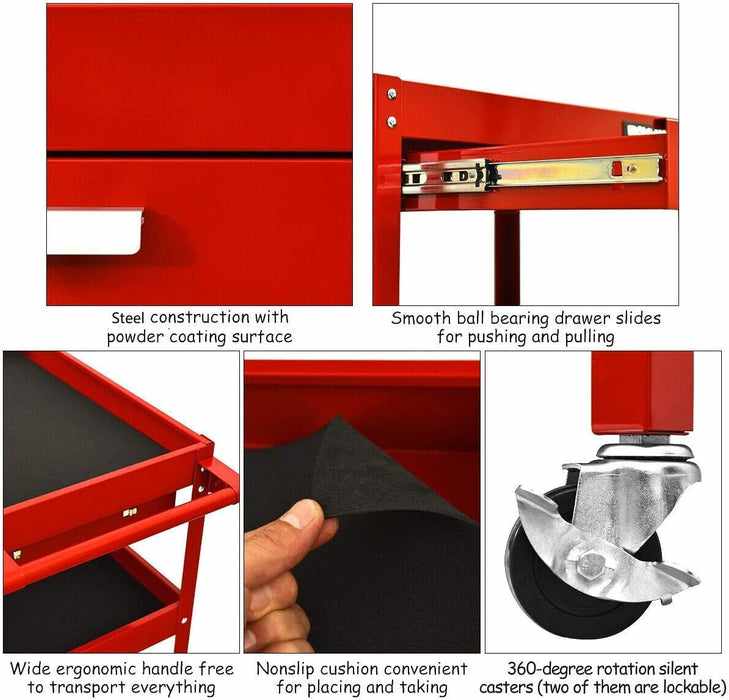 Steel construction with powder coating surface

Smooth ball bearing drawer slides for pushing and pulling

Wide ergonomic handle free to transport everything

Nonslip cushion convenient for placing and taking

360-degree rotation silent casters (two of them are lockable)