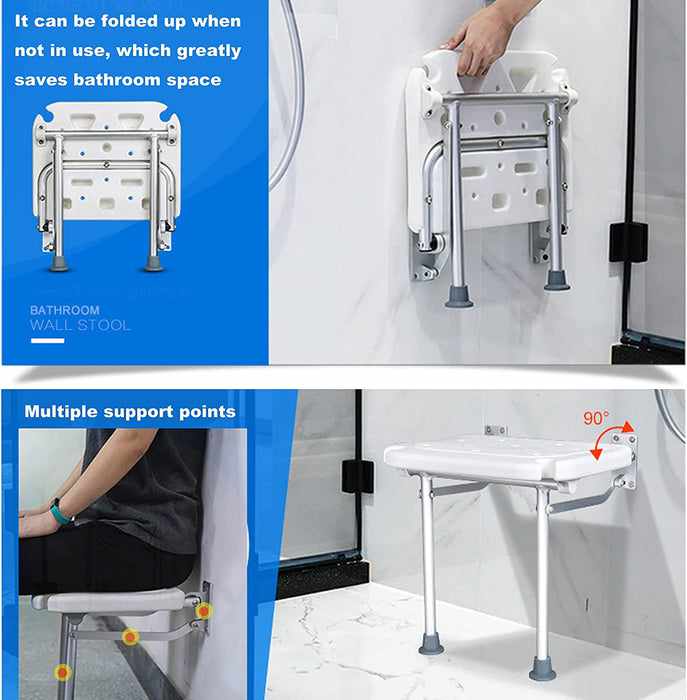 It can be folded up when not in use, which greatly saves bathroom space

BATHROOM
WALL STOOL

Multiple support points

90°