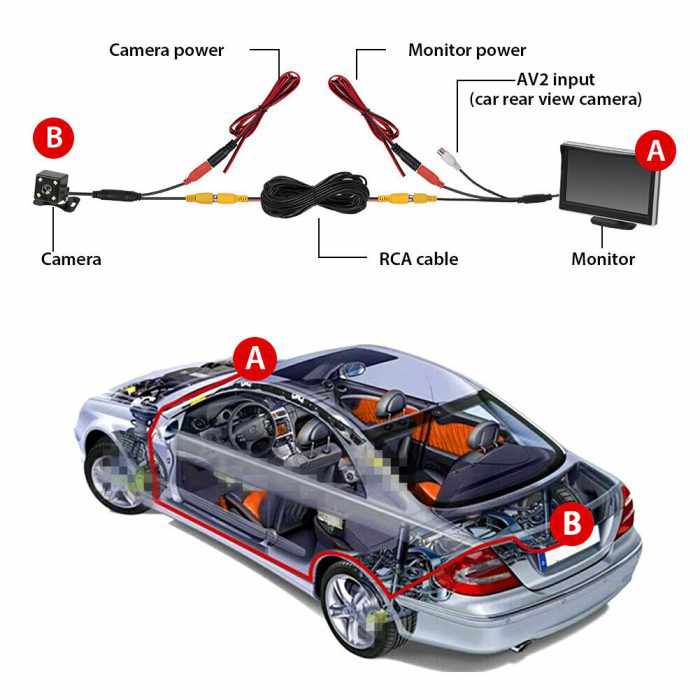 Camera power

Monitor power

AV2 input
(car rear view camera)

B

A

Camera

RCA cable

Monitor

A

B