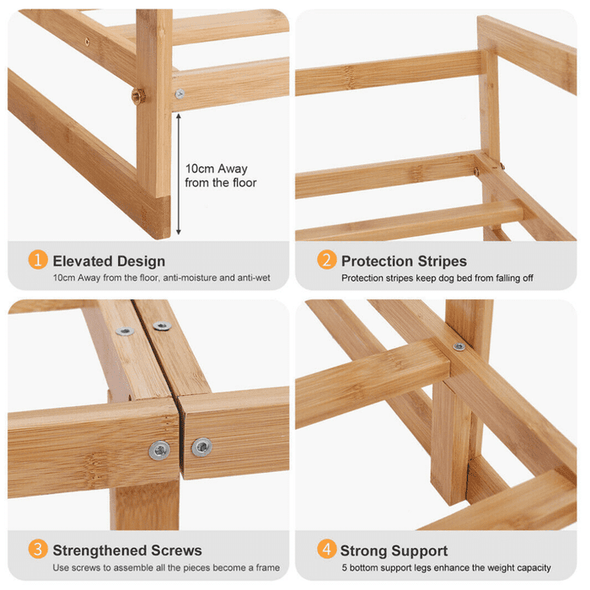 10cm Away from the floor

1 Elevated Design
10cm Away from the floor, anti-moisture and anti-wet

2 Protection Stripes
Protection stripes keep dog bed from falling off

3 Strengthened Screws
Use screws to assemble all the pieces become a frame

4 Strong Support
5 bottom support legs enhance the weight capacity