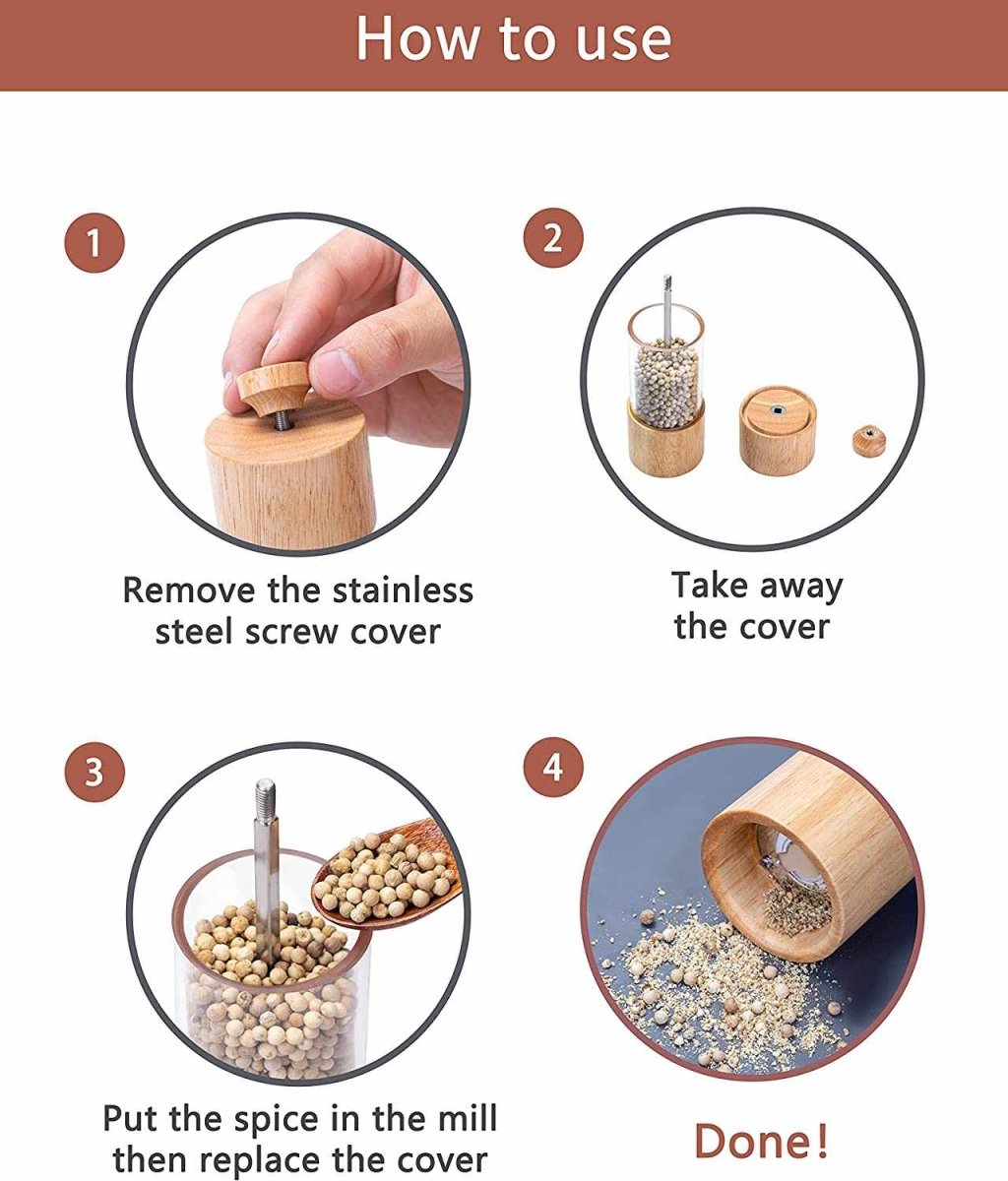 How to use

1

Remove the stainless steel screw cover

2

Take away the cover

3

Put the spice in the mill then replace the cover

4

Done!