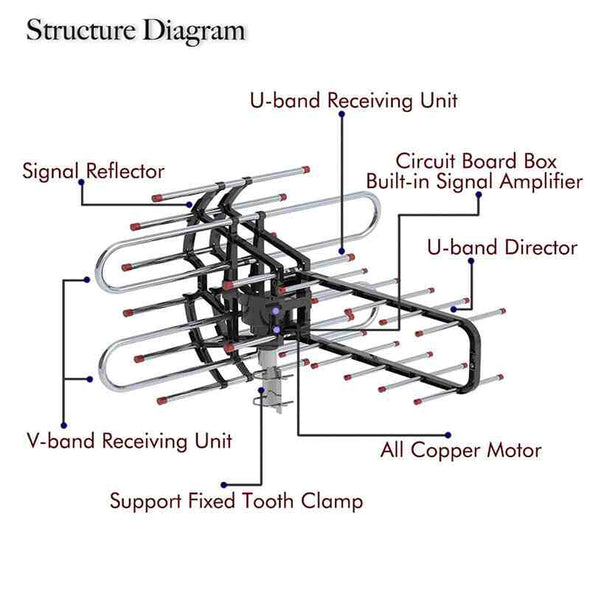 Structure Diagram

U-band Receiving Unit

Signal Reflector

Circuit Board Box
Built-in Signal Amplifier

U-band Director

V-band Receiving Unit

All Copper Motor

Support Fixed Tooth Clamp