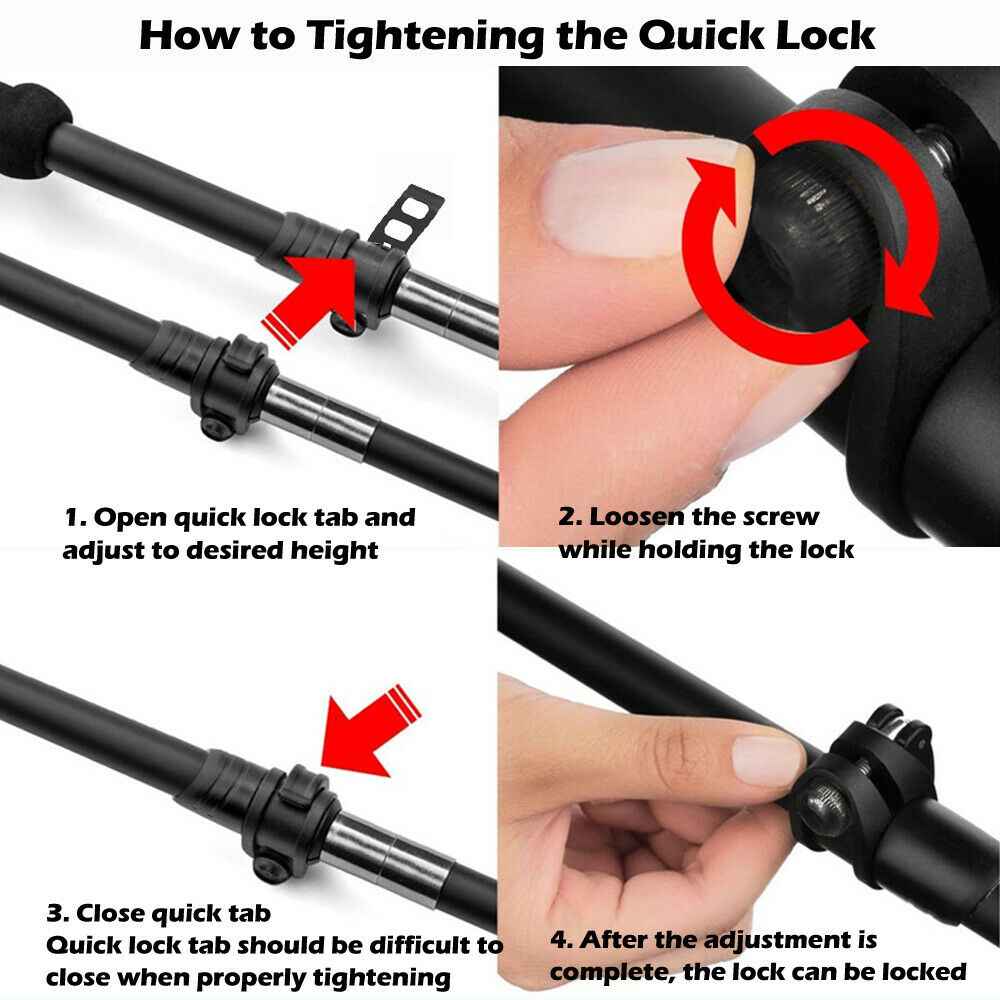 How to Tightening the Quick Lock

1. Open quick lock tab and adjust to desired height

2. Loosen the screw while holding the lock

3. Close quick tab
Quick lock tab should be difficult to close when properly tightening

4. After the adjustment is complete, the lock can be locked