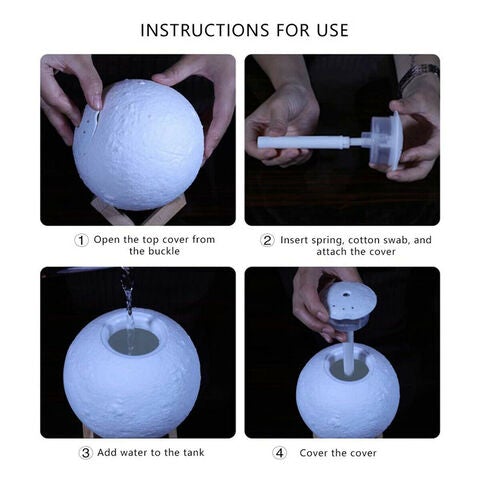 INSTRUCTIONS FOR USE

① Open the top cover from the buckle

② Insert spring, cotton swab, and attach the cover

③ Add water to the tank

④ Cover the cover