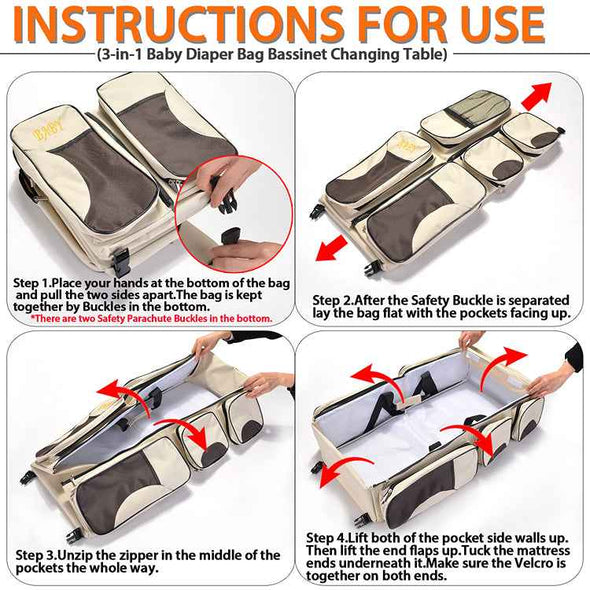 INSTRUCTIONS FOR USE
(3-in-1 Baby Diaper Bag Bassinet Changing Table)

BABY

Step 1.Place your hands at the bottom of the bag and pull the two sides apart.The bag is kept together by Buckles in the bottom.
*There are two Safety Parachute Buckles in the bottom.

BABY

Step 2.After the Safety Buckle is separated lay the bag flat with the pockets facing up.

Step 3.Unzip the zipper in the middle of the pockets the whole way.

Step 4.Lift both of the pocket side walls up. Then lift the end flaps up.Tuck the mattress ends underneath it.Make sure the Velcro is together on both ends.