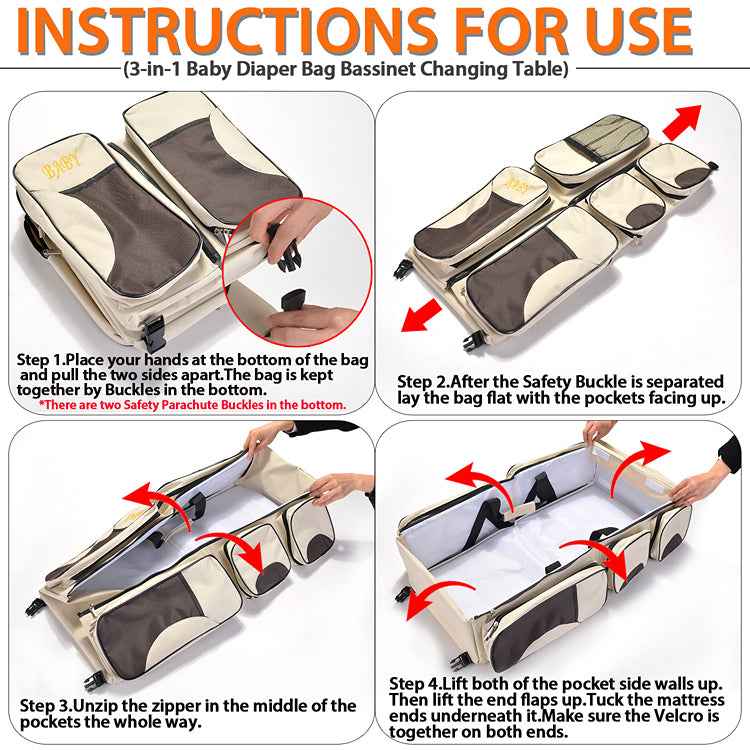 INSTRUCTIONS FOR USE
(3-in-1 Baby Diaper Bag Bassinet Changing Table)

BABY

Step 1.Place your hands at the bottom of the bag and pull the two sides apart.The bag is kept together by Buckles in the bottom.
*There are two Safety Parachute Buckles in the bottom.

BABY

Step 2.After the Safety Buckle is separated lay the bag flat with the pockets facing up.

Step 3.Unzip the zipper in the middle of the pockets the whole way.

Step 4.Lift both of the pocket side walls up. Then lift the end flaps up.Tuck the mattress ends underneath it.Make sure the Velcro is together on both ends.